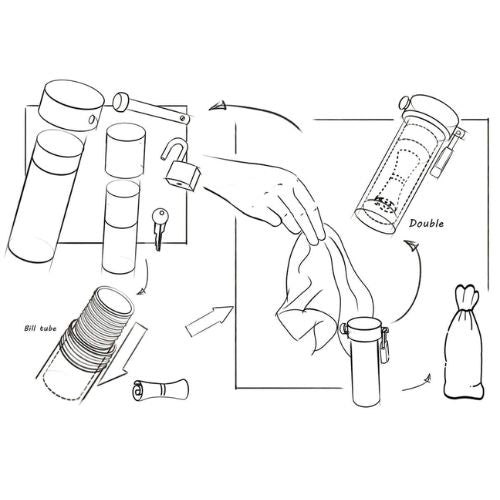 Double

Bill tube