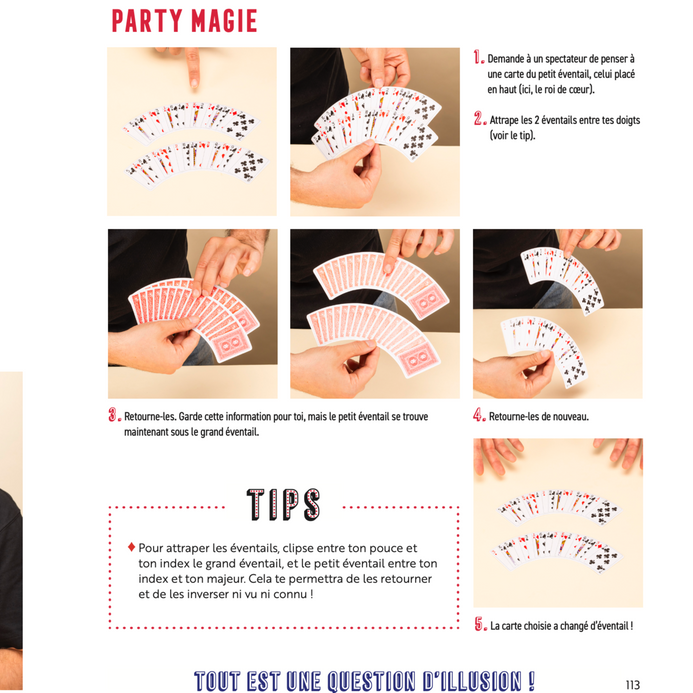 PARTY MAGIE

1. Demande à un spectateur de penser à une carte du petit éventail, celui placé en haut (ici, le roi de cœur).

2. Attrape les 2 éventails entre tes doigts (voir le tip).

3. Retourne-les. Garde cette information pour toi, mais le petit éventail se trouve maintenant sous le grand éventail.

4. Retourne-les de nouveau.

TIPS

♦ Pour attraper les éventails, clipse entre ton pouce et ton index le grand éventail, et le petit éventail entre ton index et ton majeur. Cela te permettra de les retourner et de les inverser ni vu ni connu !

5. La carte choisie a changé d'éventail !

TOUT EST UNE QUESTION D'ILLUSION !

113