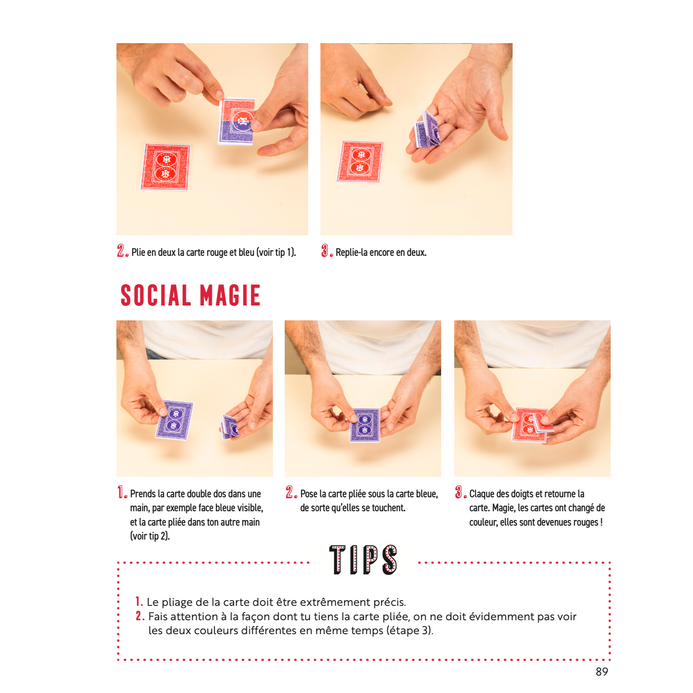 2. Plie en deux la carte rouge et bleu (voir tip 1).

3. Replie-la encore en deux.

SOCIAL MAGIE

1. Prends la carte double dos dans une main, par exemple face bleue visible, et la carte pliée dans ton autre main (voir tip 2).

2. Pose la carte pliée sous la carte bleue, de sorte qu'elles se touchent.

3. Claque des doigts et retourne la carte. Magie, les cartes ont changé de couleur, elles sont devenues rouges !

TIPS

1. Le pliage de la carte doit être extrêmement précis.
2. Fais attention à la façon dont tu tiens la carte pliée, on ne doit évidemment pas voir les deux couleurs différentes en même temps (étape 3).

89